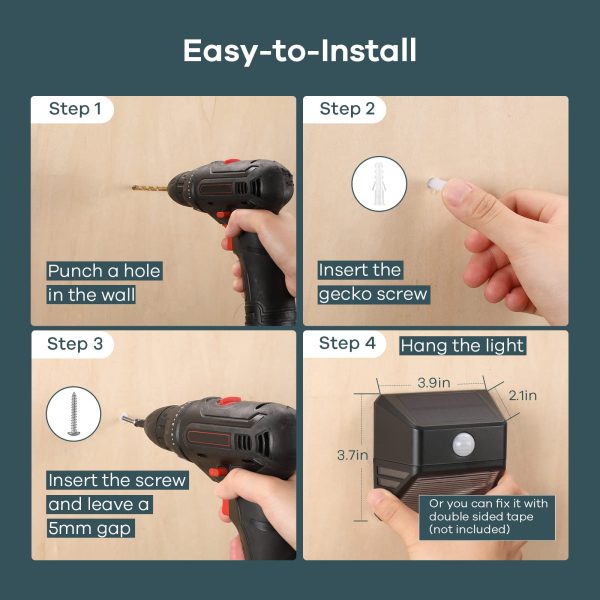 Easy-to-Install

Step 1

Punch a hole in the wall

Step 2

Insert the gecko screw

Step 3

Insert the screw and leave a 5mm gap

Step 4

Hang the light

3.9in

2.1in

3.7in

Or you can fix it with double sided tape (not included)